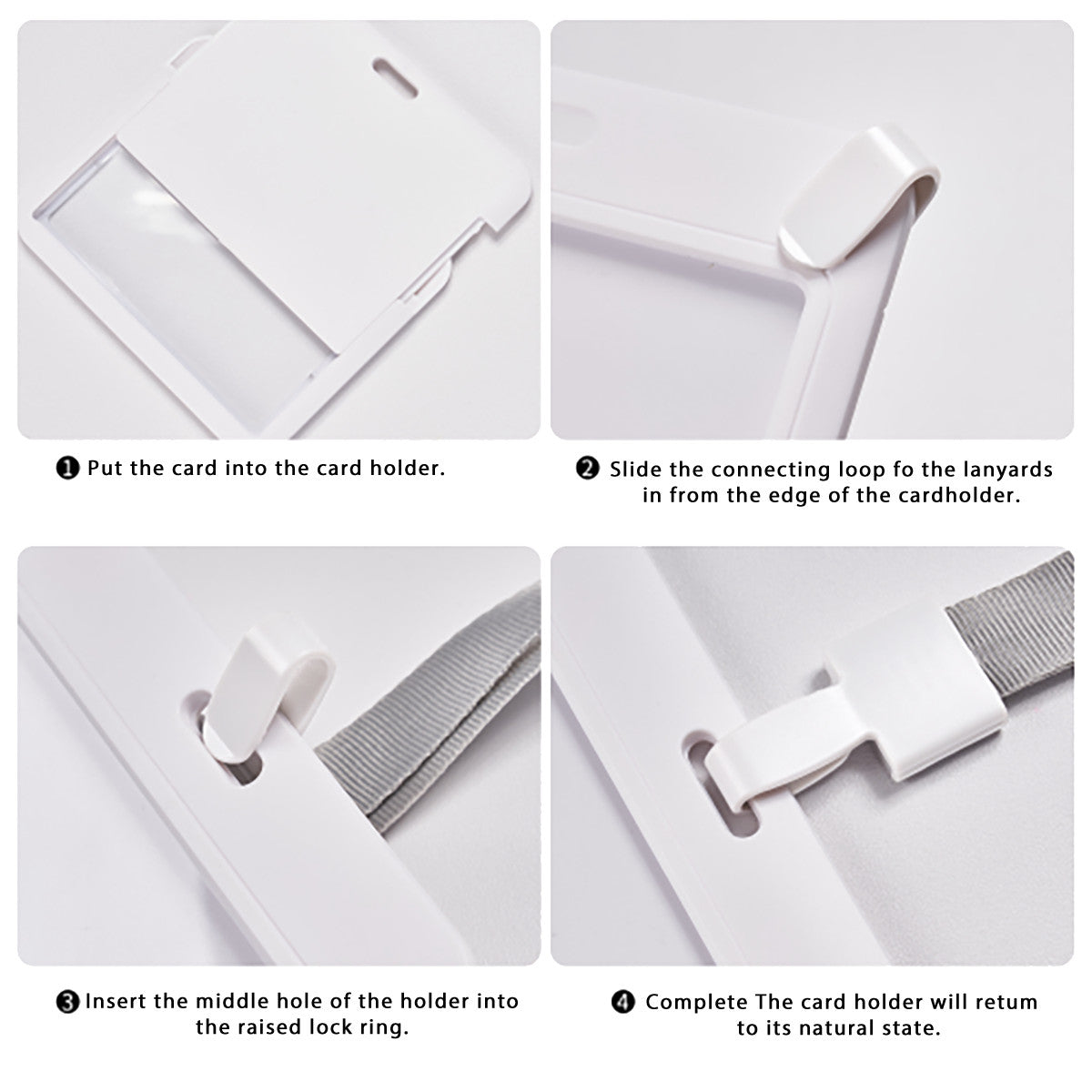 ❶ Put the card into the card holder.

❷ Slide the connecting loop fo the lanyards in from the edge of the cardholder.

❸ Insert the middle hole of the holder into the raised lock ring.

❹ Complete The card holder will retum to its natural state.